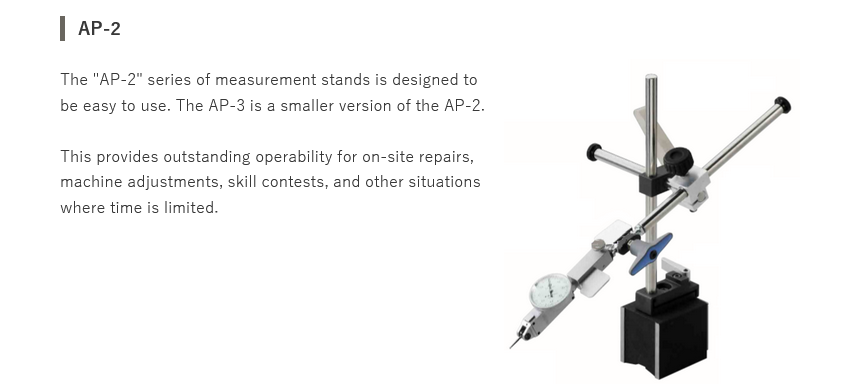 AP-2

The "AP-2" series of measurement stands is designed to be easy to use. The AP-3 is a smaller version of the AP-2.

This provides outstanding operability for on-site repairs, machine adjustments, skill contests, and other situations where time is limited.